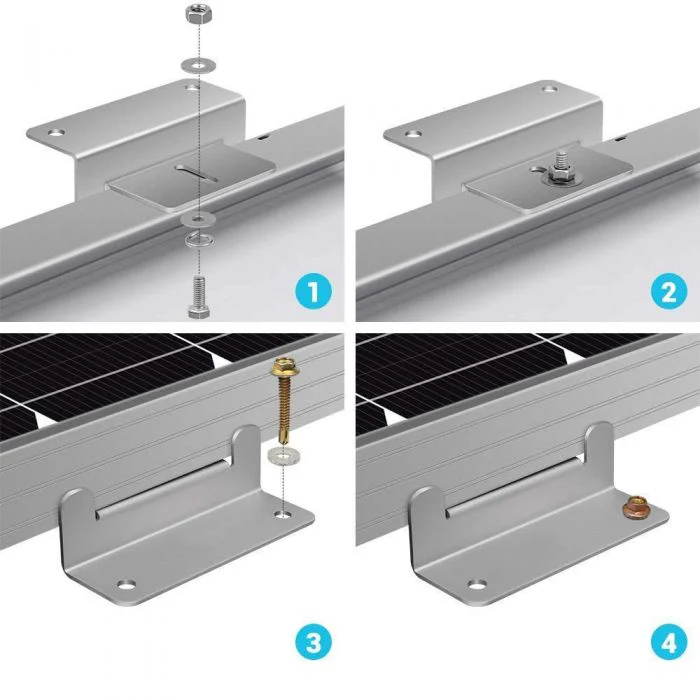 1

2

3

4